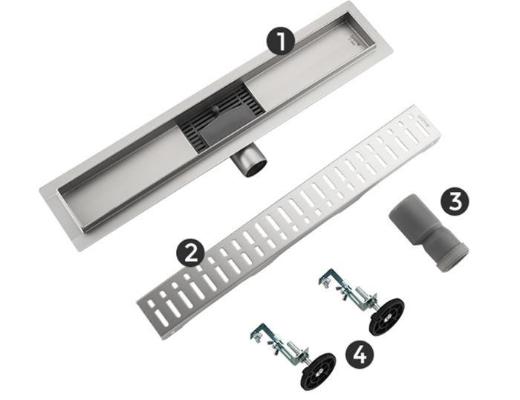 1

2

3

4