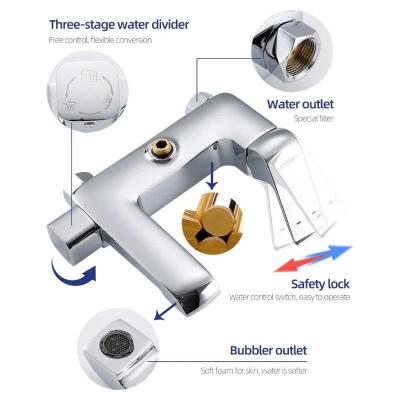 Three-stage water divider
Free control, flexible conversion

Water outlet
Special filter

Safety lock
Water control switch, easy to operate

Bubbler outlet
Soft foam for skin, water is softer