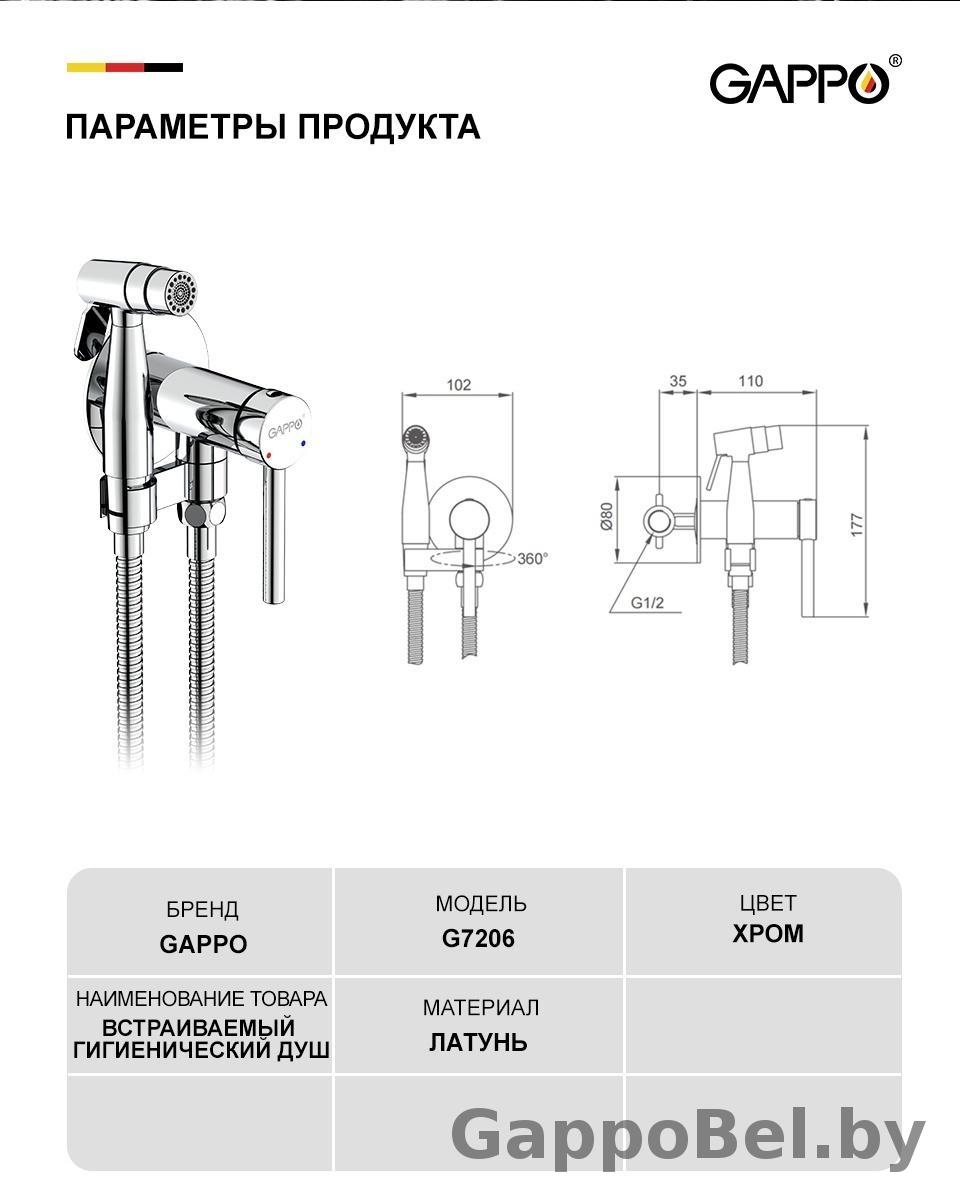 GAPPO®

ПАРАМЕТРЫ ПРОДУКТА

GAPPO

102

360°

35

110

Ø80

177

G1/2

| БРЕНД GAPPO | МОДЕЛЬ G7206 | ЦВЕТ ХРОМ |
|---|---|---|
| НАИМЕНОВАНИЕ ТОВАРА ВСТРАИВАЕМЫЙ ГИГИЕНИЧЕСКИЙ ДУШ | МАТЕРИАЛ ЛАТУНЬ | |
| | | |

GappoBel.by