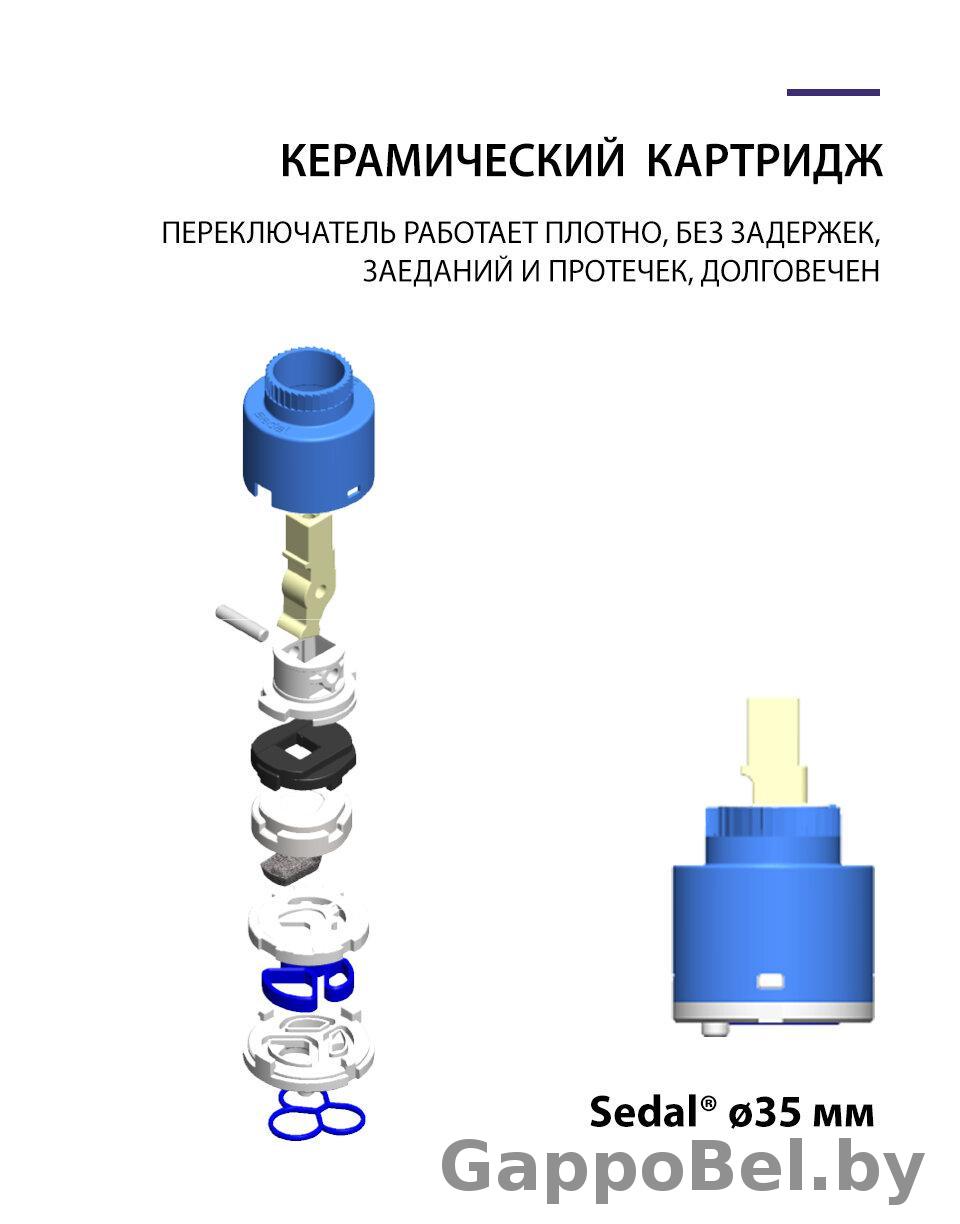 КЕРАМИЧЕСКИЙ КАРТРИДЖ

ПЕРЕКЛЮЧАТЕЛЬ РАБОТАЕТ ПЛОТНО, БЕЗ ЗАДЕРЖЕК, ЗАЕДАНИЙ И ПРОТЕЧЕК, ДОЛГОВЕЧЕН

Sedal® ø35 мм

GappoBel.by